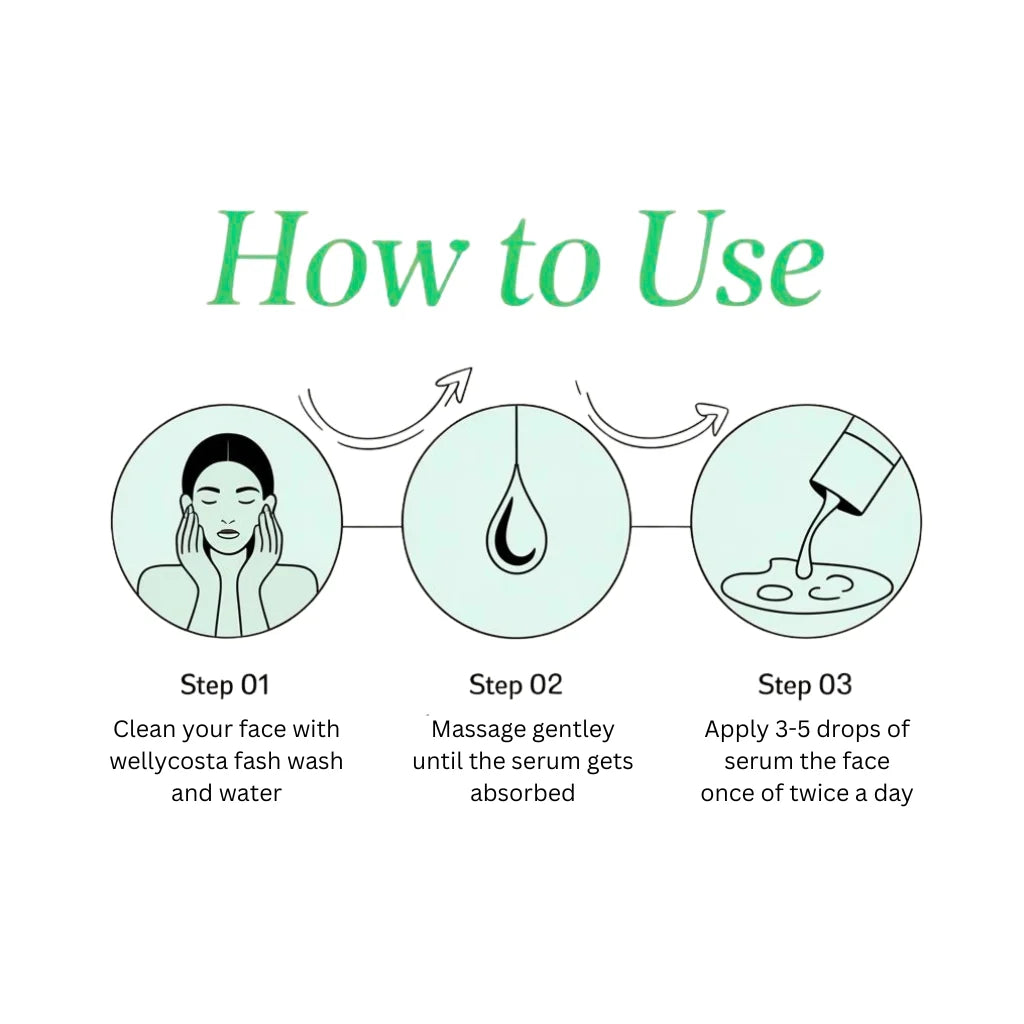 How to Use

Step 01
Clean your face with wellycosta fash wash and water

Step 02
Massage gentley until the serum gets absorbed

Step 03
Apply 3-5 drops of serum the face once of twice a day