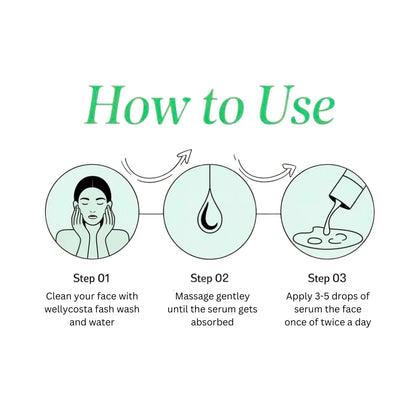 How to Use

Step 01
Clean your face with wellycosta fash wash and water

Step 02
Massage gentley until the serum gets absorbed

Step 03
Apply 3-5 drops of serum the face once of twice a day